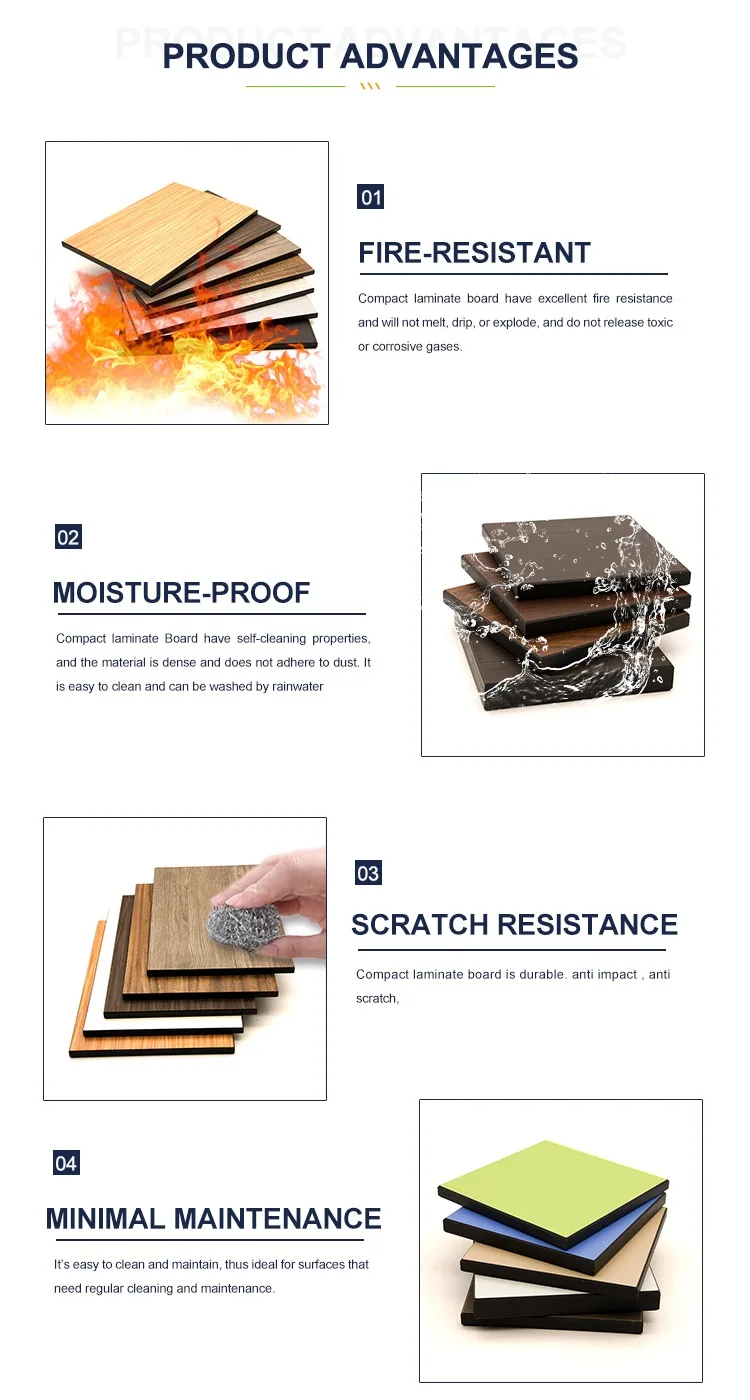 PRODUCT ADVANTAGES

01

FIRE-RESISTANT

Compact laminate board have excellent fire resistance and will not melt, drip, or explode, and do not release toxic or corrosive gases.

02

MOISTURE-PROOF

Compact laminate Board have self-cleaning properties, and the material is dense and does not adhere to dust. It is easy to clean and can be washed by rainwater

03

SCRATCH RESISTANCE

Compact laminate board is durable. anti impact , anti scratch,

04

MINIMAL MAINTENANCE

It's easy to clean and maintain, thus ideal for surfaces that need regular cleaning and maintenance.